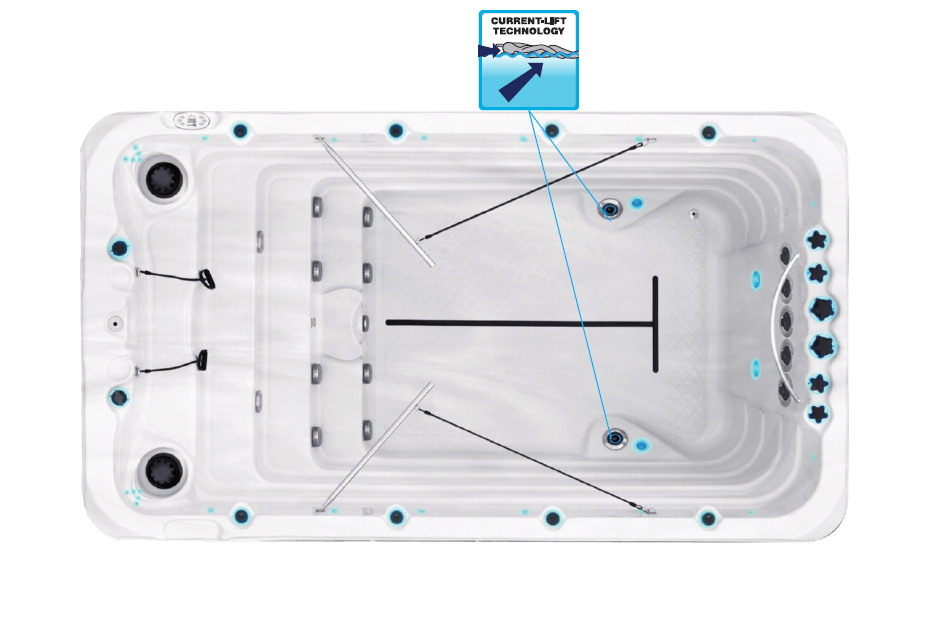 CURRENT-LIFT TECHNOLOGY