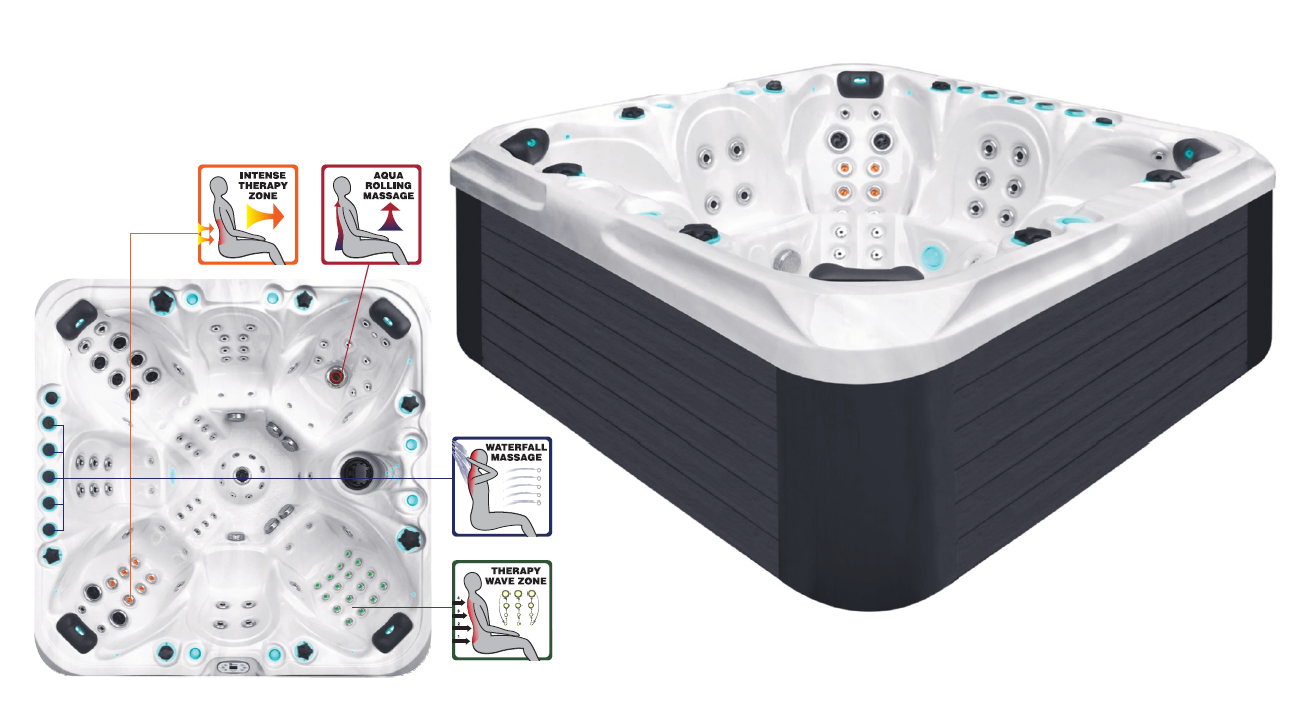 INTENSE THERAPY ZONE

AQUA ROLLING MASSAGE

WATERFALL MASSAGE

THERAPY WAVE ZONE