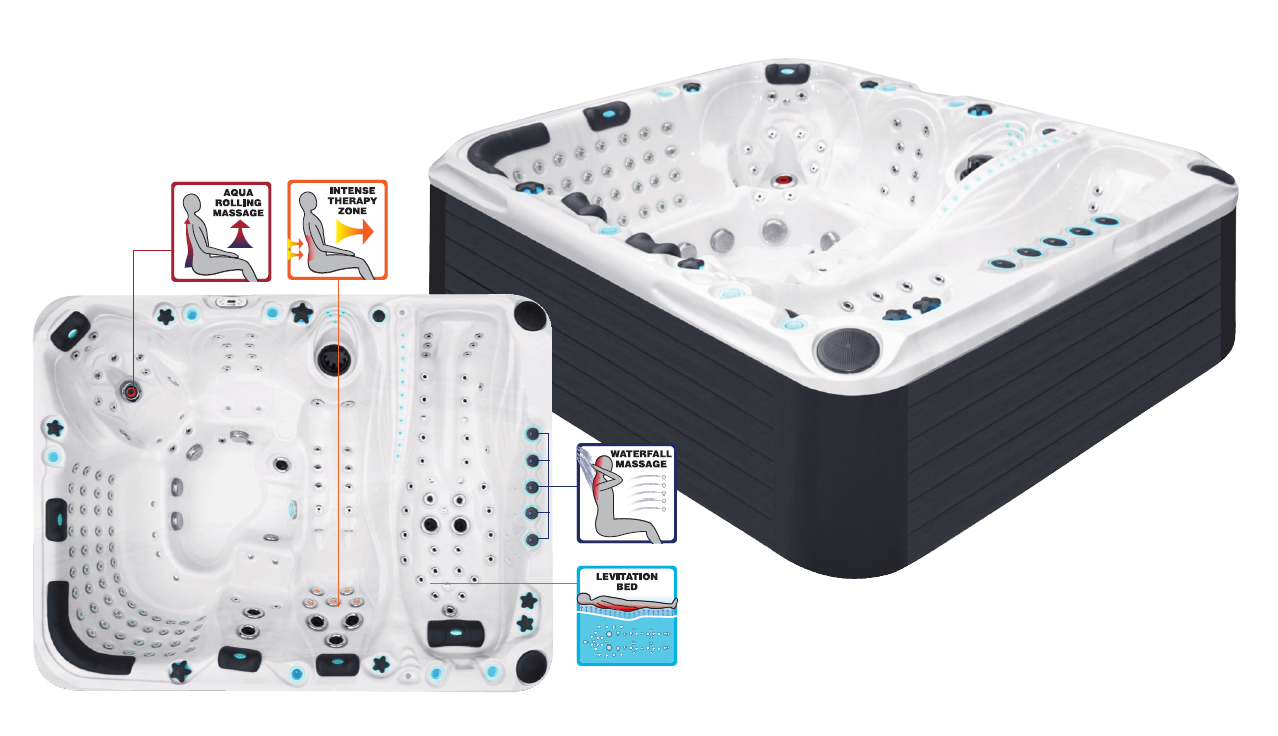 AQUA ROLLING MASSAGE

INTENSE THERAPY ZONE

WATERFALL MASSAGE

LEVITATION BED