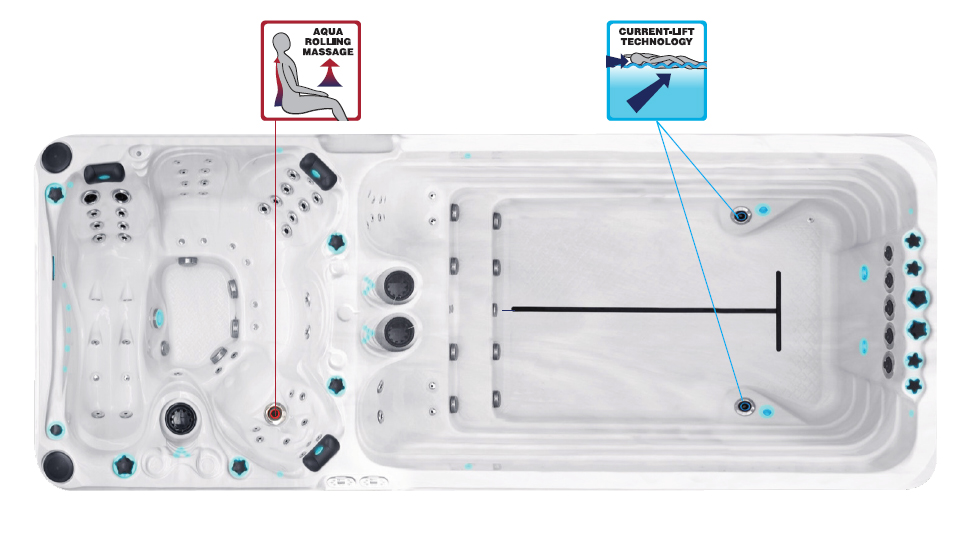 AQUA ROLLING MASSAGE

CURRENT-LIFT TECHNOLOGY